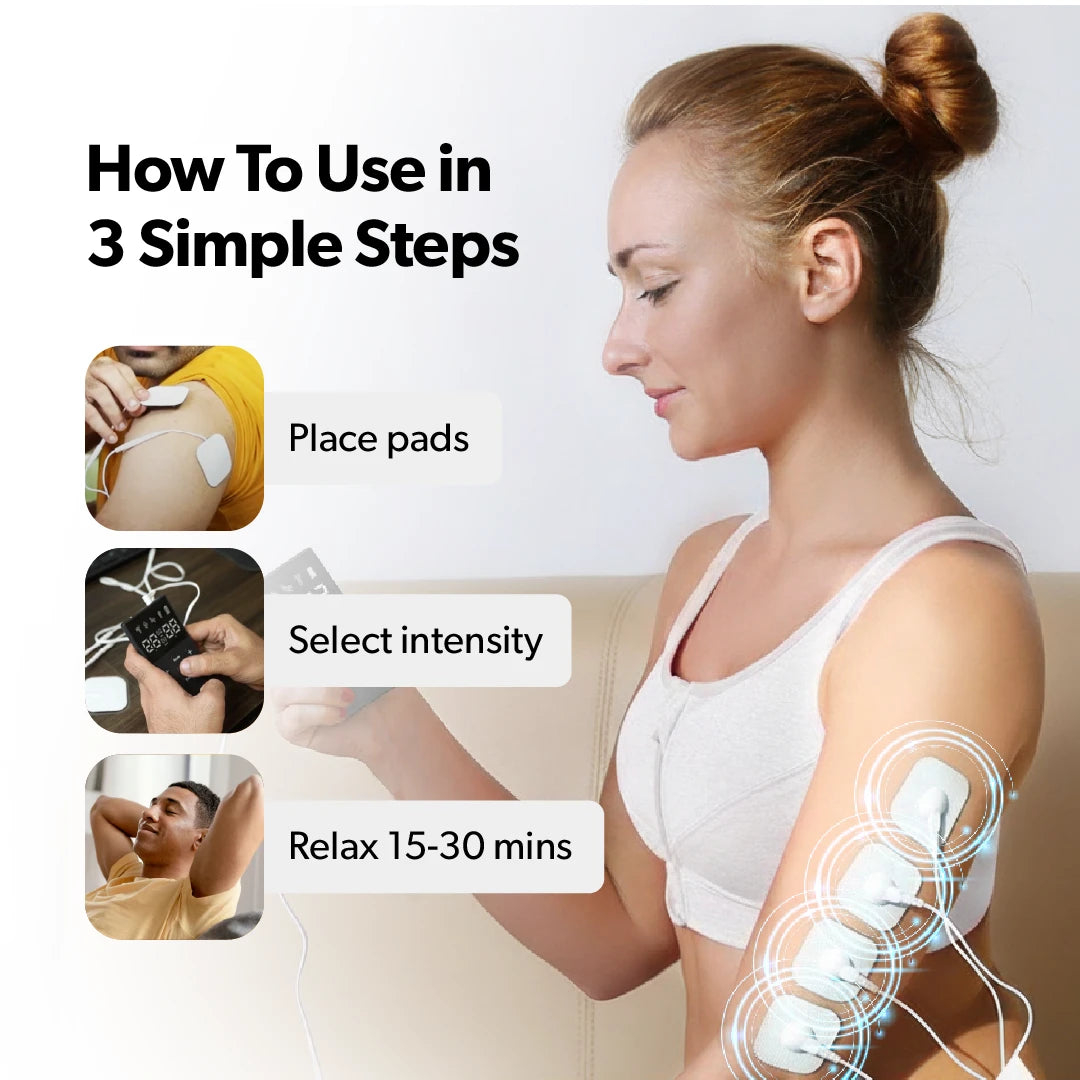 How To Use in 3 Simple Steps

Place pads

Select intensity

Relax 15-30 mins